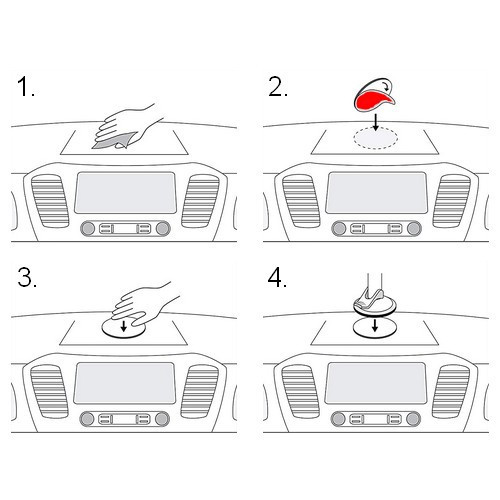 1.

2.

3.

4.